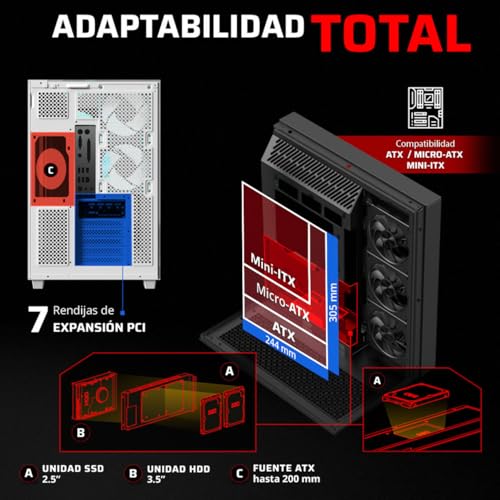 ADAPTABILIDAD TOTAL

C

Compatibilidad
ATX / MICRO-ATX
MINI-ITX

Mini-ITX
Micro-ATX
ATX
305 mm
244 mm

7 Rendijas de
EXPANSIÓN PCI

A
B
A

A UNIDAD SSD 2.5"
B UNIDAD HDD 3.5"
C FUENTE ATX hasta 200 mm