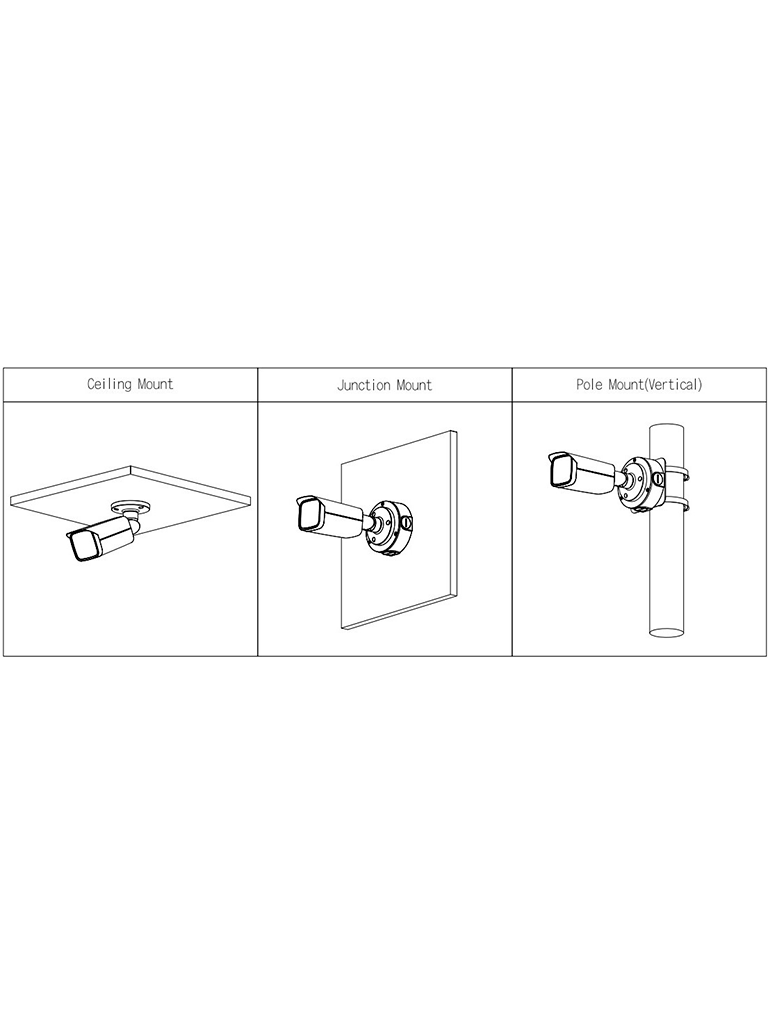 | Ceiling Mount | Junction Mount | Pole Mount(Vertical) |
|---|---|---|
| | | |